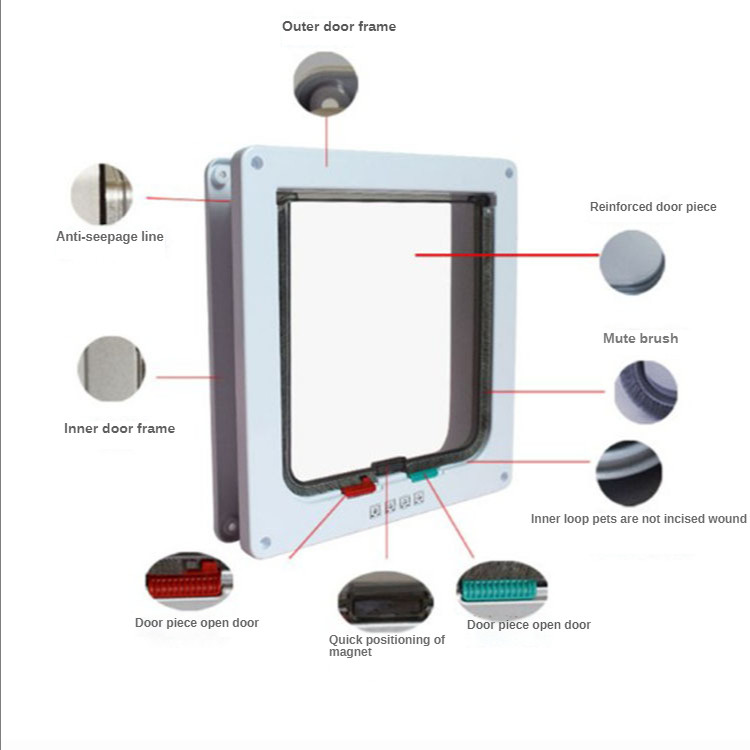 Outer door frame

Anti-seepage line

Reinforced door piece

Mute brush

Inner door frame

Inner loop pets are not incised wound

Door piece open door

Quick positioning of magnet

Door piece open door