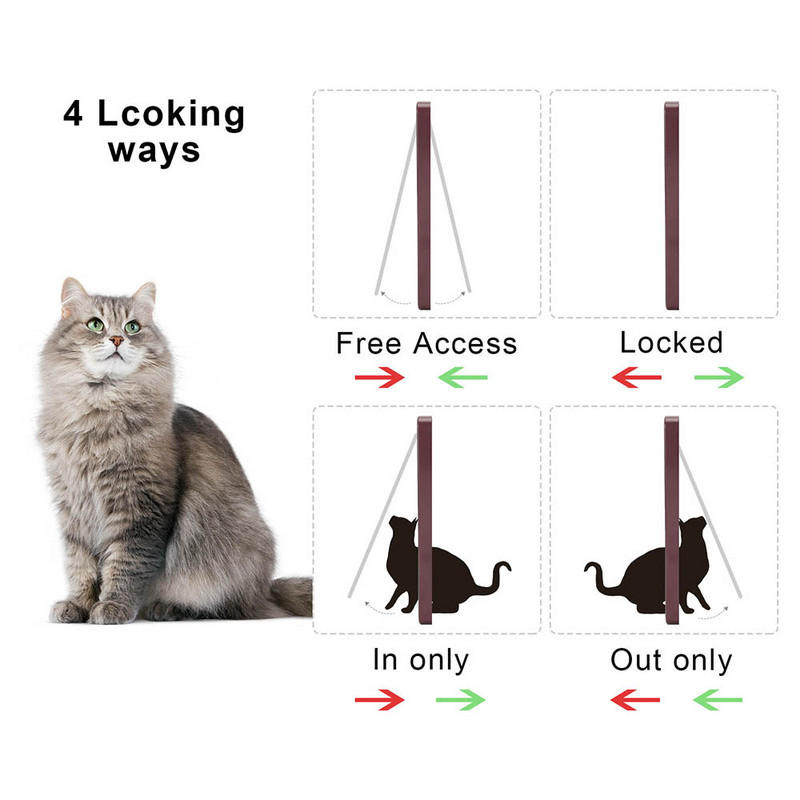 4 Lcoking ways

Free Access

Locked

In only

Out only