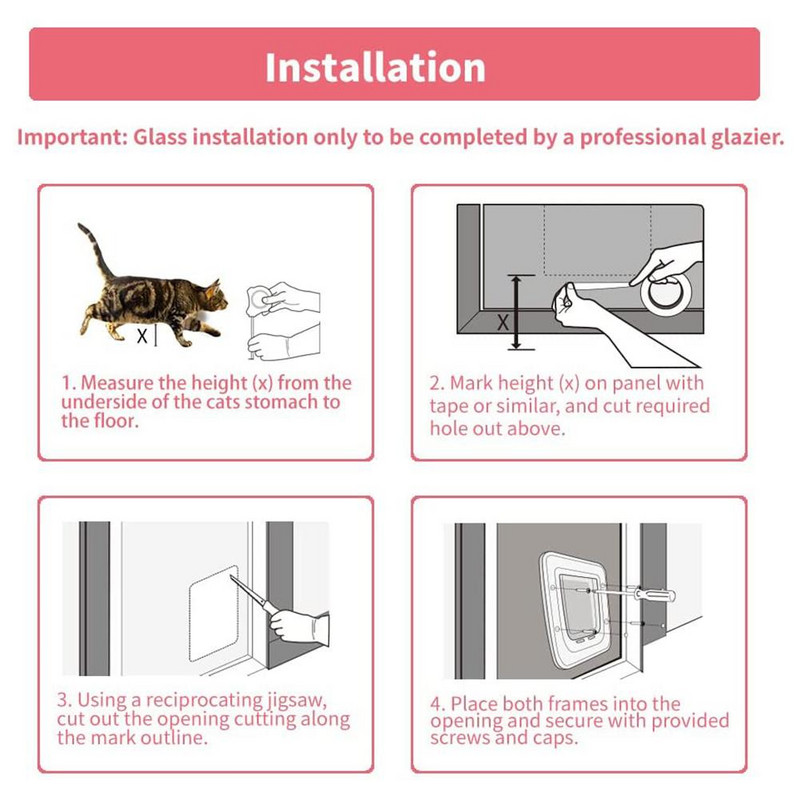 Installation

Important: Glass installation only to be completed by a professional glazier.

X

1. Measure the height (x) from the underside of the cats stomach to the floor.

X

2. Mark height (x) on panel with tape or similar, and cut required hole out above.

3. Using a reciprocating jigsaw, cut out the opening cutting along the mark outline.

4. Place both frames into the opening and secure with provided screws and caps.