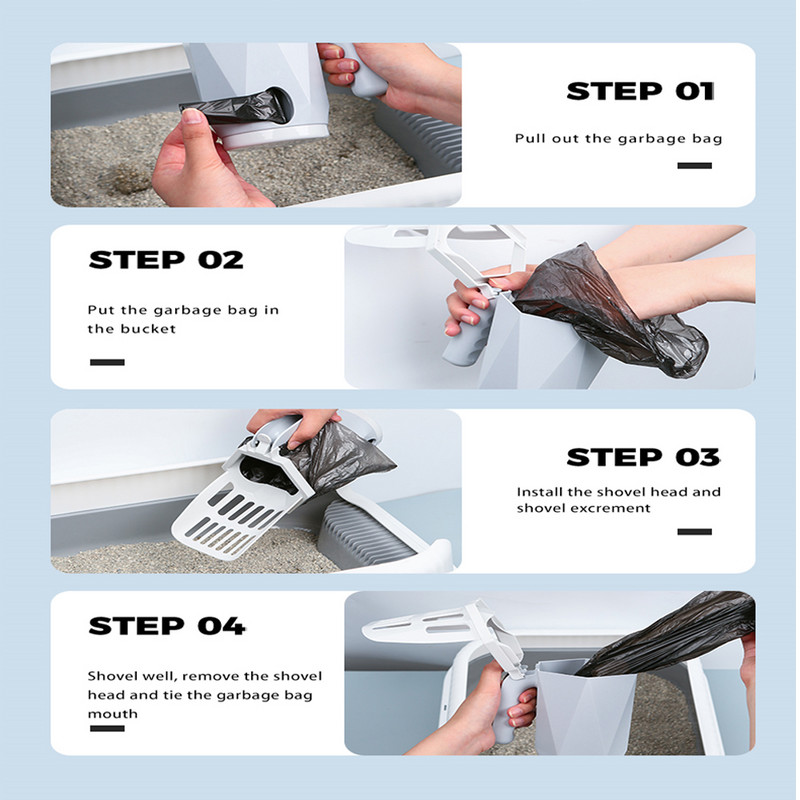 STEP 01

Pull out the garbage bag

STEP 02

Put the garbage bag in the bucket

STEP 03

Install the shovel head and shovel excrement

STEP 04

Shovel well, remove the shovel head and tie the garbage bag mouth