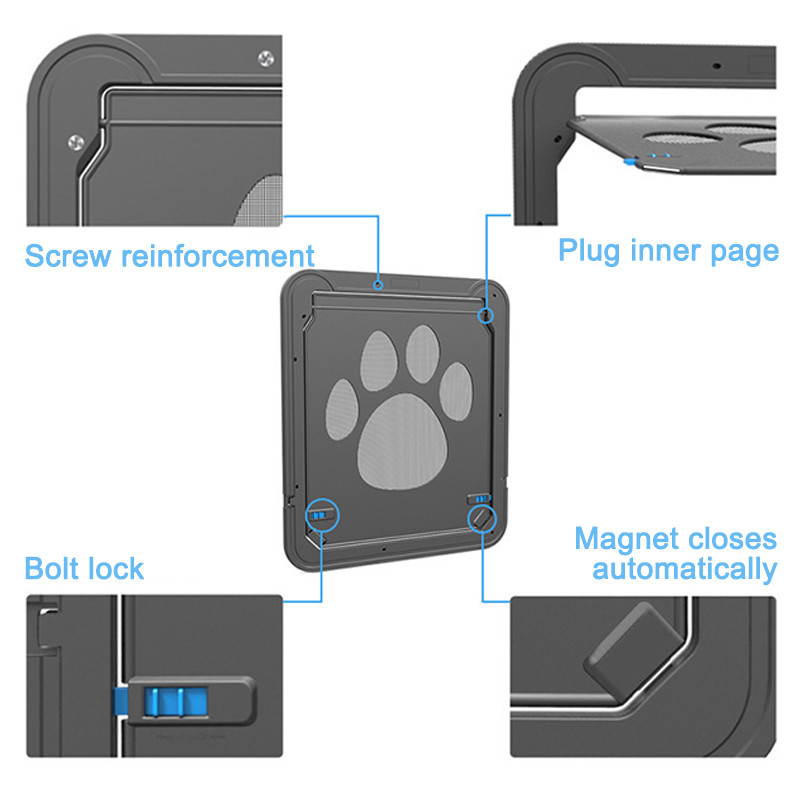 Screw reinforcement

Plug inner page

Bolt lock

Magnet closes automatically