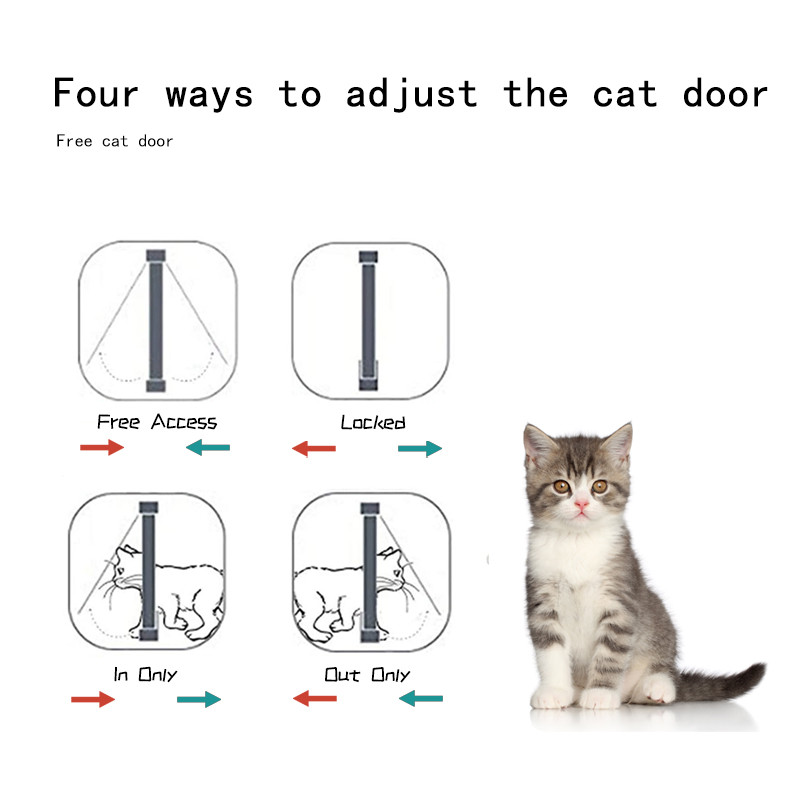 Four ways to adjust the cat door

Free cat door

Free Access

Locked

In Only

Out Only