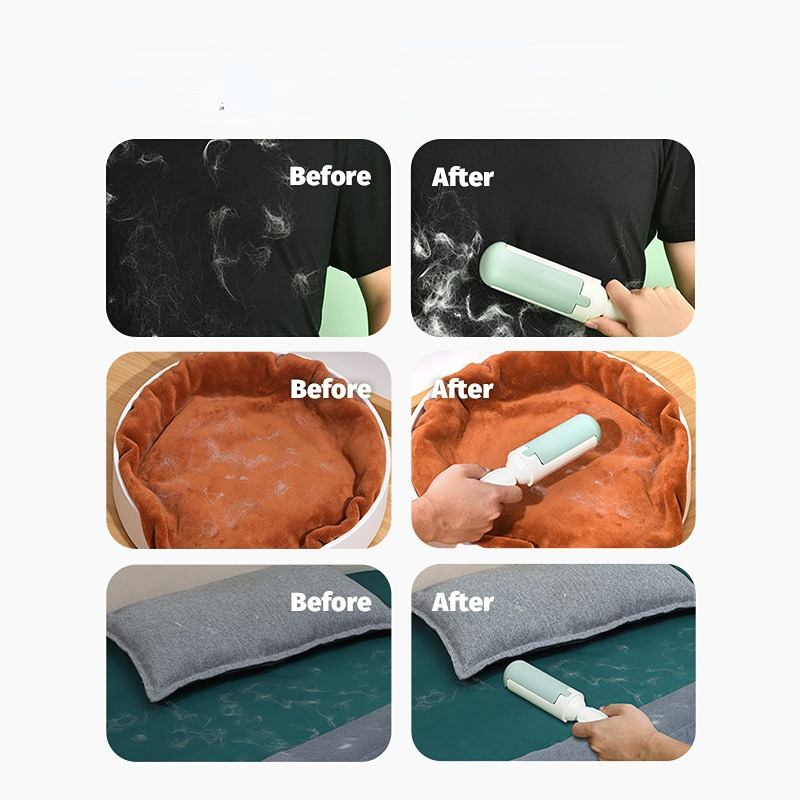 Before
After
Before
After
Before
After