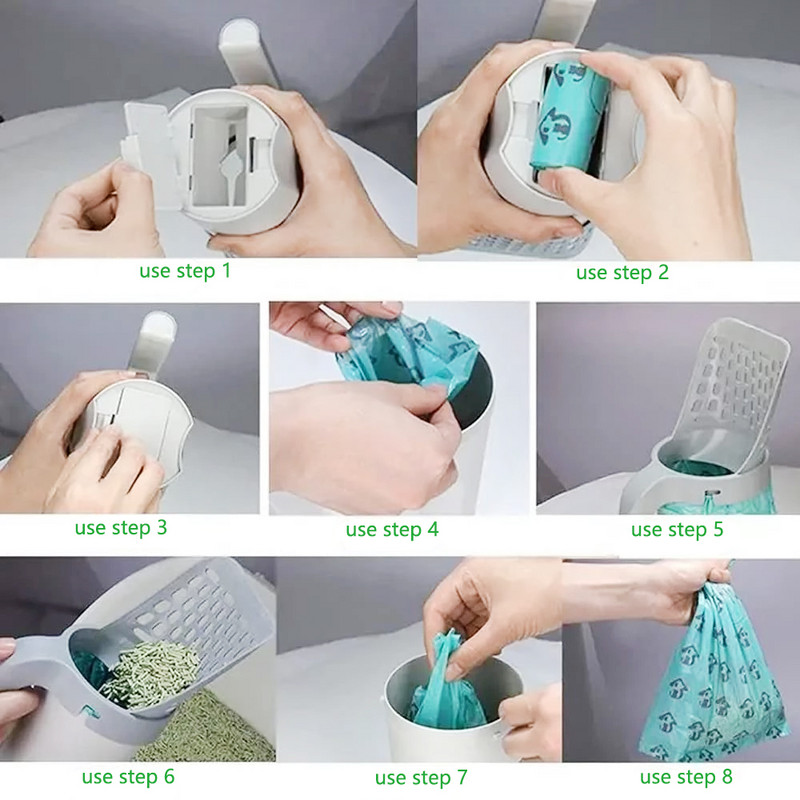 use step 1

use step 2

use step 3

use step 4

use step 5

use step 6

use step 7

use step 8