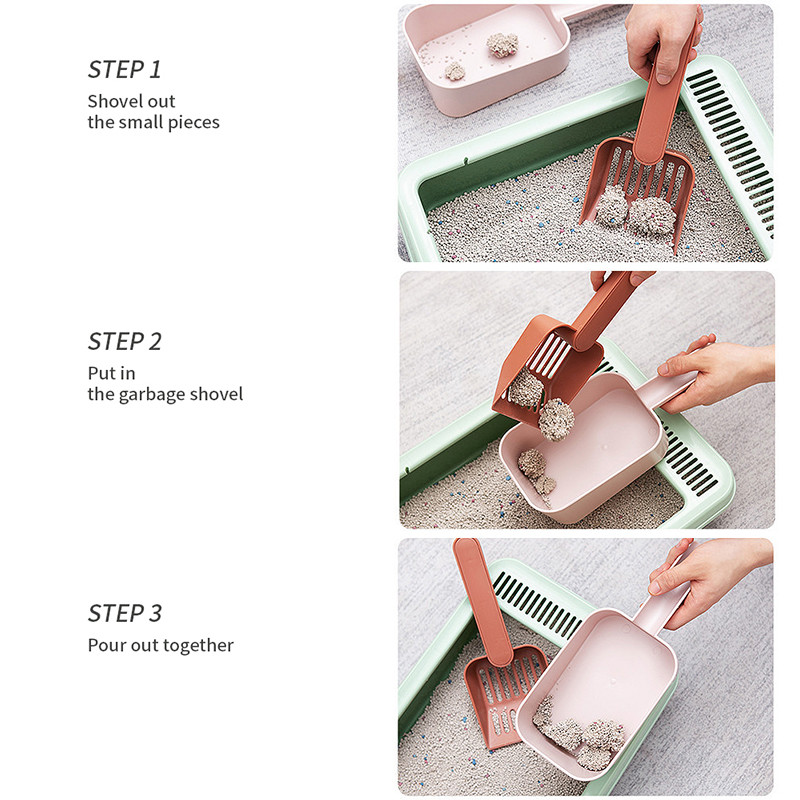 STEP 1
Shovel out
the small pieces

STEP 2
Put in
the garbage shovel

STEP 3
Pour out together