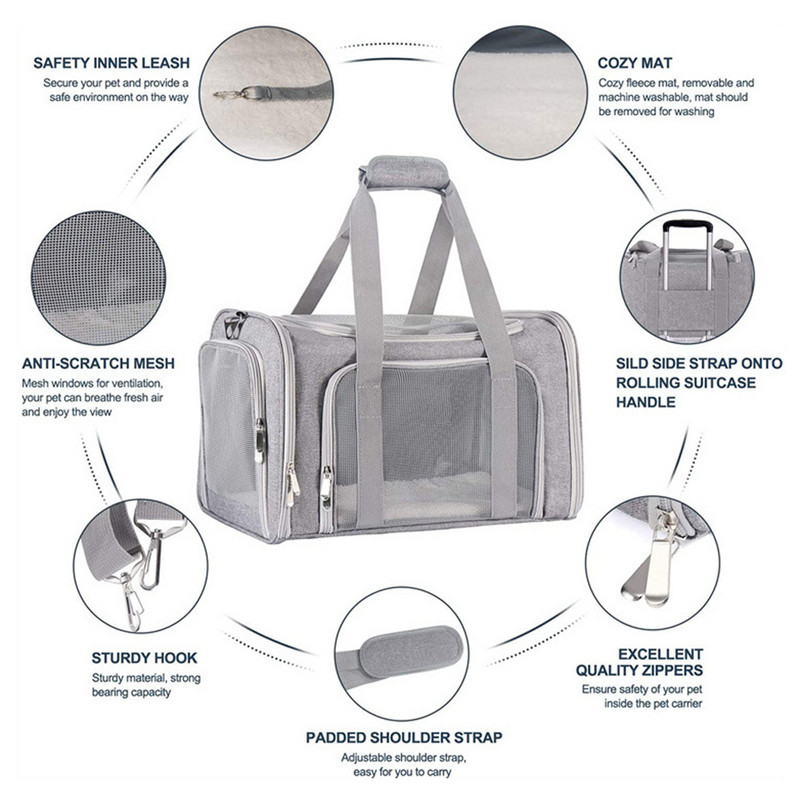 SAFETY INNER LEASH
Secure your pet and provide a safe environment on the way

COZY MAT
Cozy fleece mat, removable and machine washable, mat should be removed for washing

ANTI-SCRATCH MESH
Mesh windows for ventilation, your pet can breathe fresh air and enjoy the view

SILD SIDE STRAP ONTO ROLLING SUITCASE HANDLE

STURDY HOOK
Sturdy material, strong bearing capacity

EXCELLENT QUALITY ZIPPERS
Ensure safety of your pet inside the pet carrier

PADDED SHOULDER STRAP
Adjustable shoulder strap, easy for you to carry