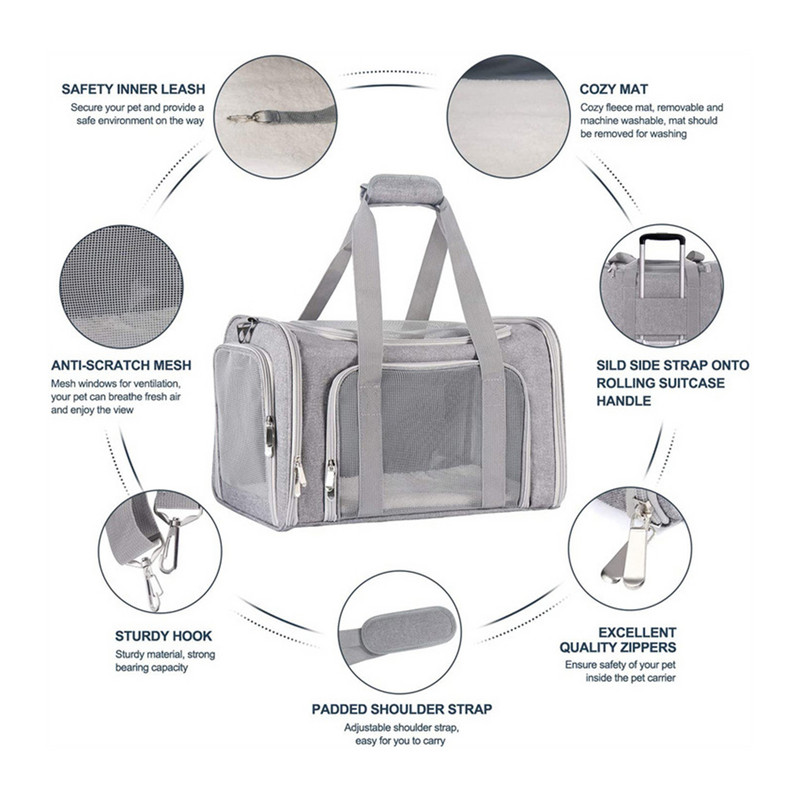 SAFETY INNER LEASH
Secure your pet and provide a safe environment on the way

COZY MAT
Cozy fleece mat, removable and machine washable, mat should be removed for washing

ANTI-SCRATCH MESH
Mesh windows for ventilation, your pet can breathe fresh air and enjoy the view

SILD SIDE STRAP ONTO ROLLING SUITCASE HANDLE

STURDY HOOK
Sturdy material, strong bearing capacity

EXCELLENT QUALITY ZIPPERS
Ensure safety of your pet inside the pet carrier

PADDED SHOULDER STRAP
Adjustable shoulder strap, easy for you to carry