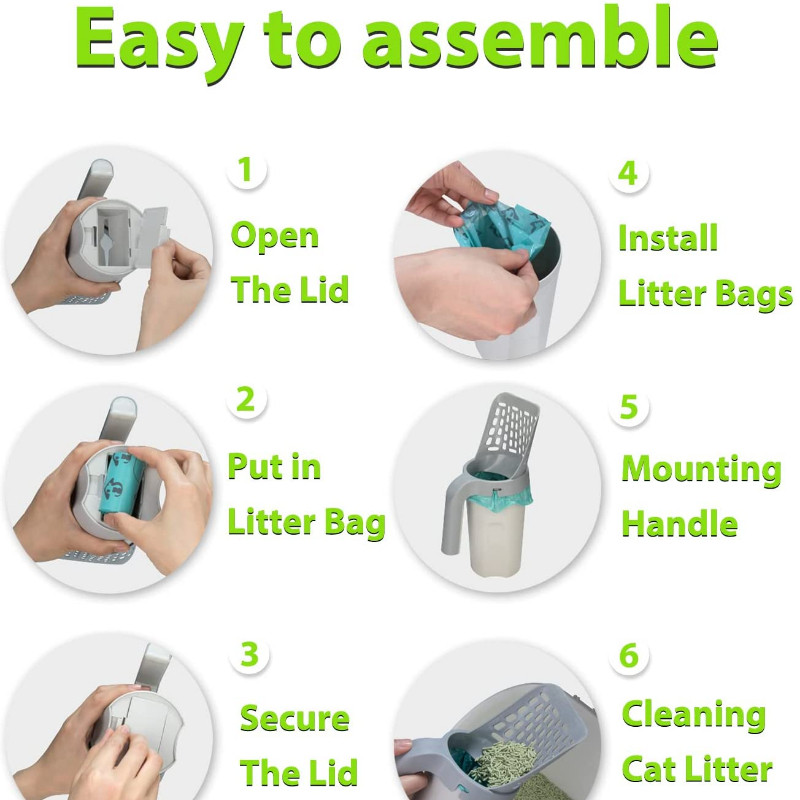 Easy to assemble

1
Open
The Lid

2
Put in
Litter Bag

3
Secure
The Lid

4
Install
Litter Bags

5
Mounting
Handle

6
Cleaning
Cat Litter