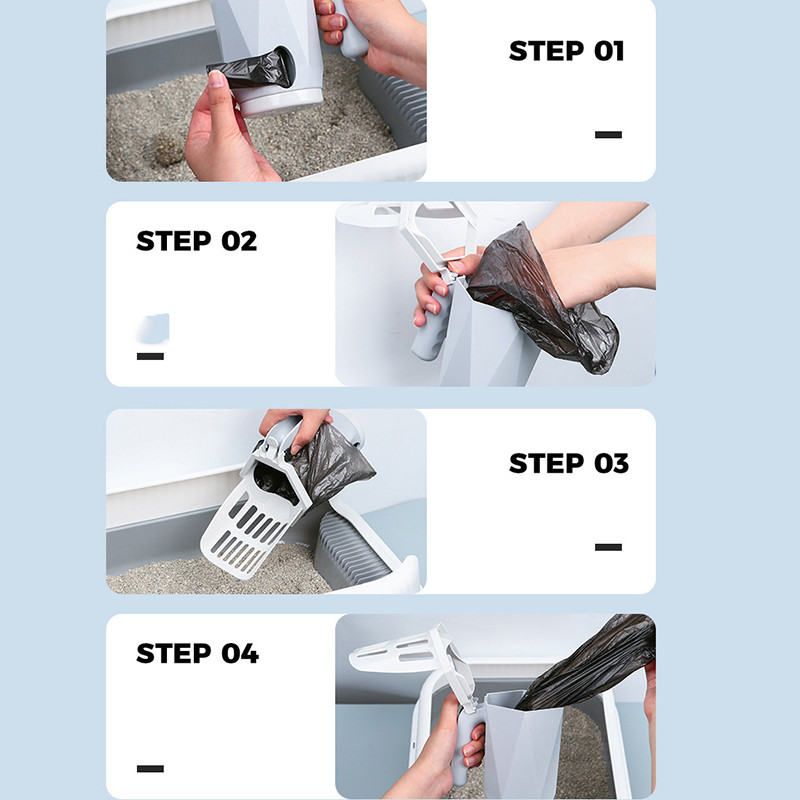 STEP 01

STEP 02

STEP 03

STEP 04