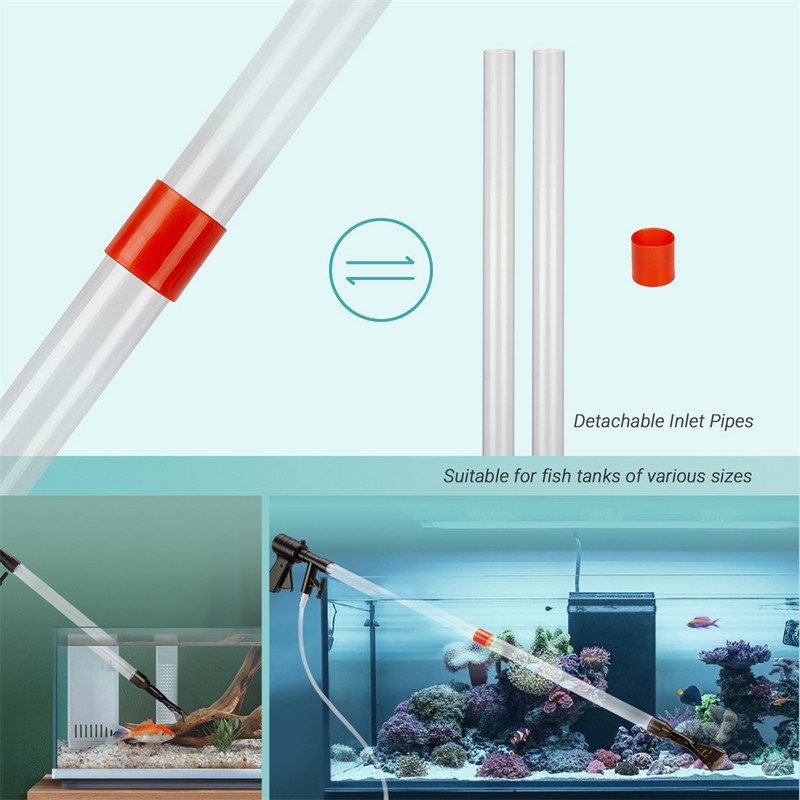 Detachable Inlet Pipes

Suitable for fish tanks of various sizes