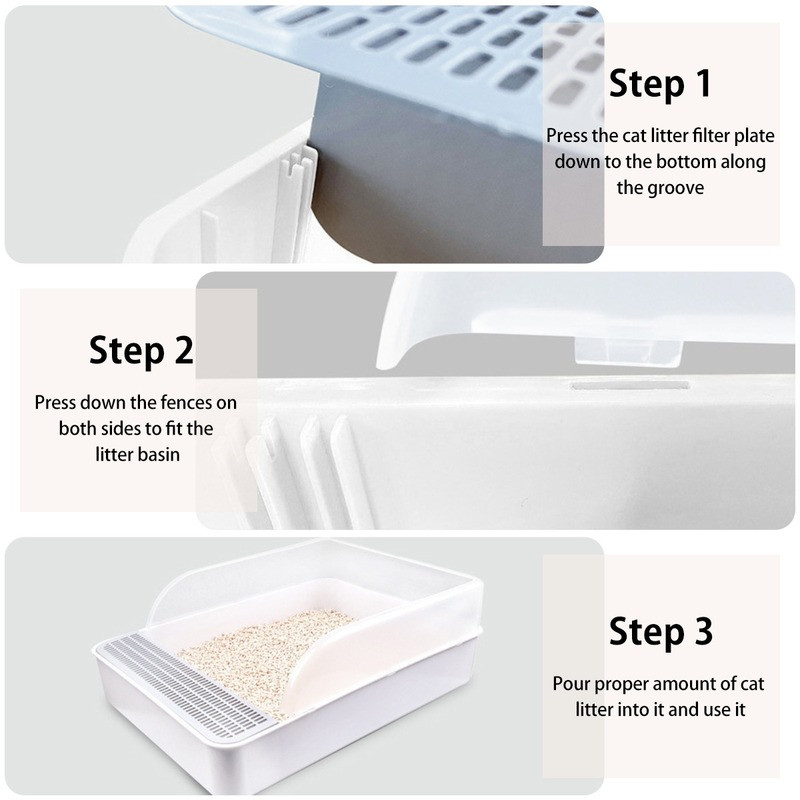 Step 1

Press the cat litter filter plate down to the bottom along the groove

Step 2

Press down the fences on both sides to fit the litter basin

Step 3

Pour proper amount of cat litter into it and use it