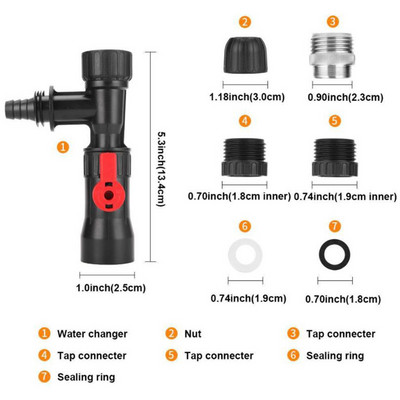 1

5.3inch(13.4cm)

1.0inch(2.5cm)

2

1.18inch(3.0cm)

3

0.90inch(2.3cm)

4

0.70inch(1.8cm inner)

5

0.74inch(1.9cm inner)

6

0.74inch(1.9cm)

7

0.70inch(1.8cm)

1 Water changer
2 Nut
3 Tap connecter
4 Tap connecter
5 Tap connecter
6 Sealing ring
7 Sealing ring