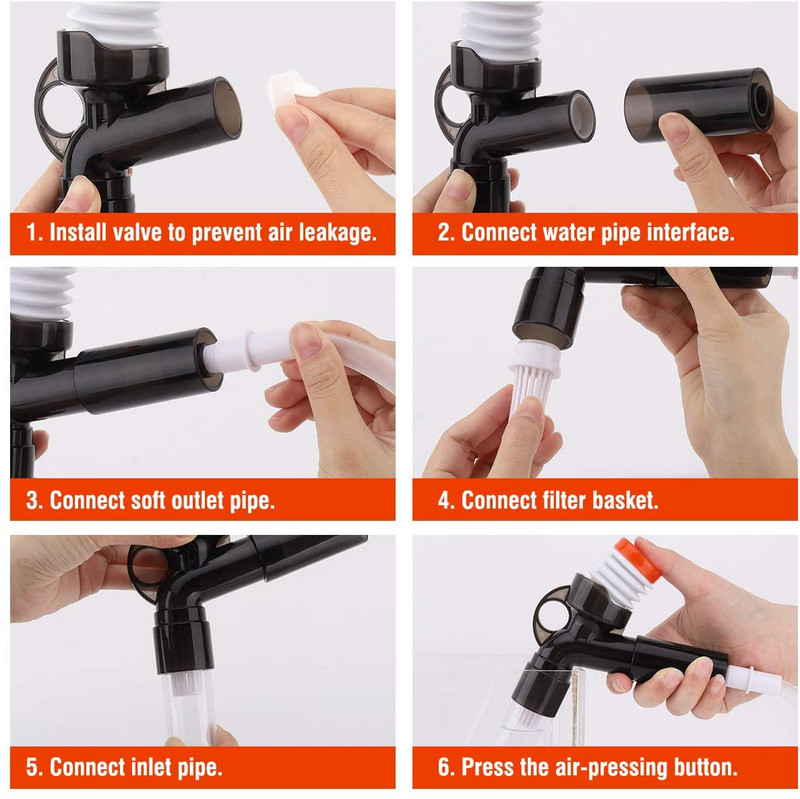 1. Install valve to prevent air leakage.

2. Connect water pipe interface.

3. Connect soft outlet pipe.

4. Connect filter basket.

5. Connect inlet pipe.

6. Press the air-pressing button.