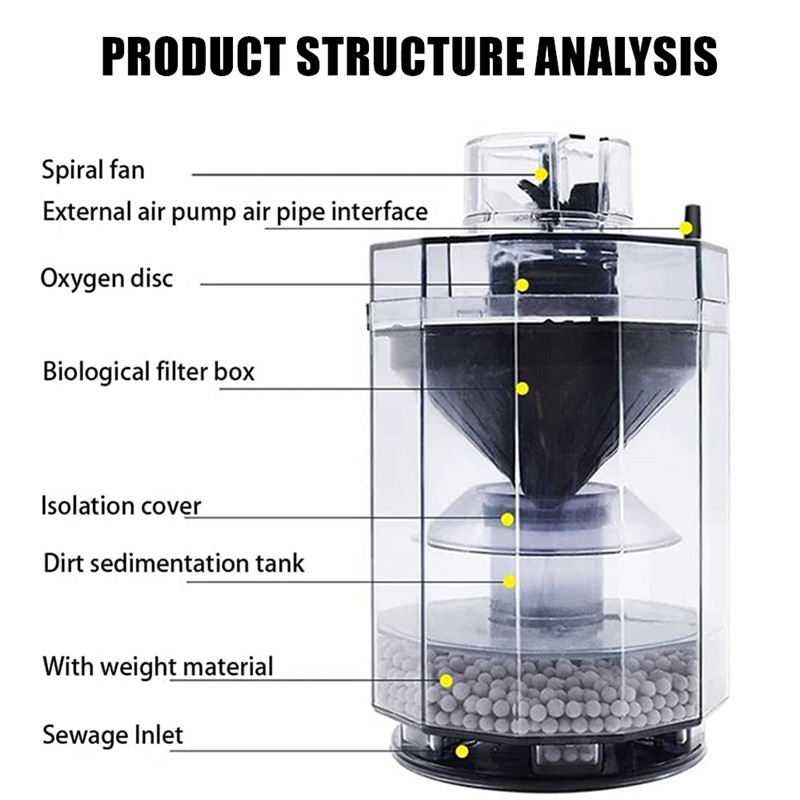 PRODUCT STRUCTURE ANALYSIS

Spiral fan

External air pump air pipe interface

Oxygen disc

Biological filter box

Isolation cover

Dirt sedimentation tank

With weight material

Sewage Inlet