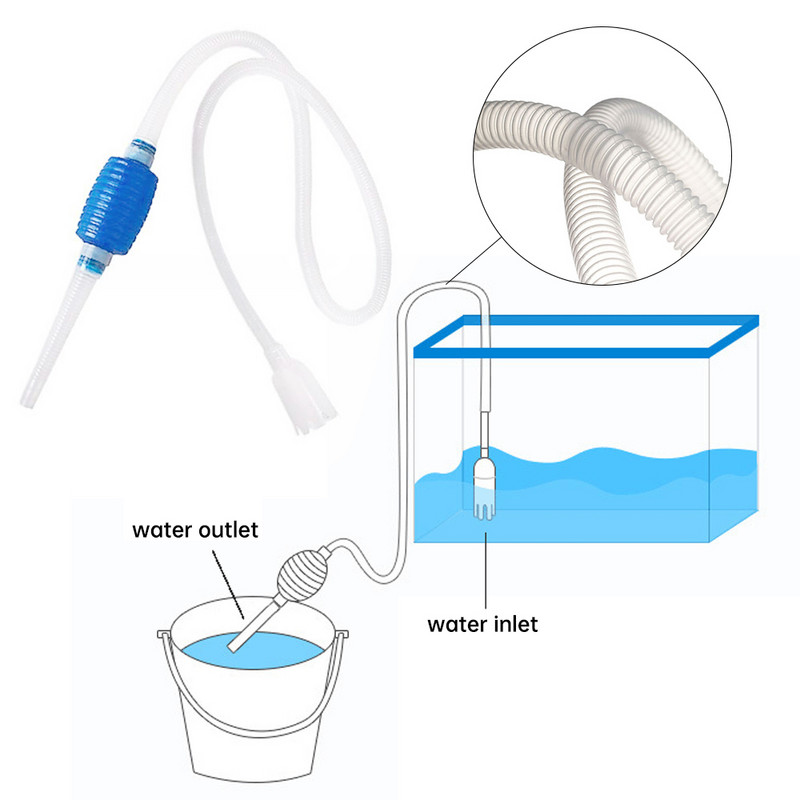 water outlet

water inlet