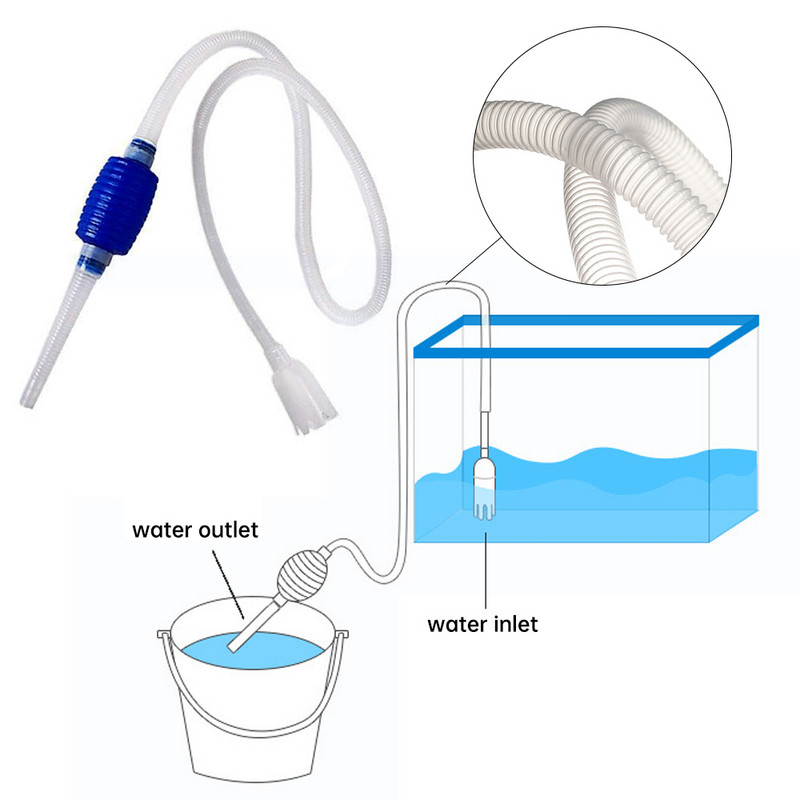 water outlet

water inlet