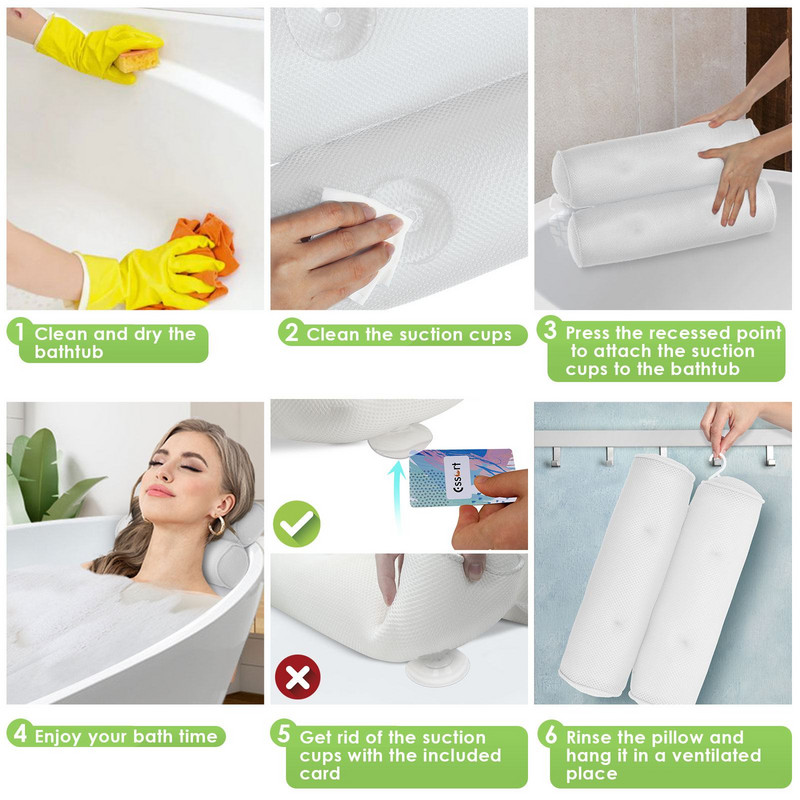 1 Clean and dry the bathtub

2 Clean the suction cups

3 Press the recessed point to attach the suction cups to the bathtub

Essort

4 Enjoy your bath time

5 Get rid of the suction cups with the included card

6 Rinse the pillow and hang it in a ventilated place