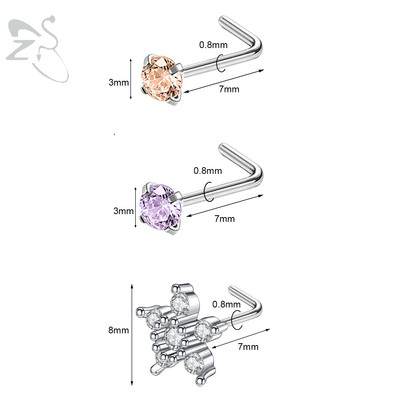 ZS

0.8mm
3mm
7mm

0.8mm
3mm
7mm

0.8mm
8mm
7mm