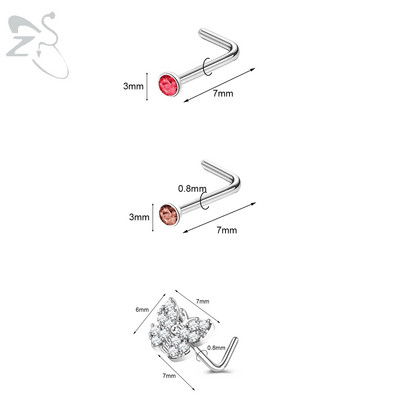 ZS

3mm

7mm

0.8mm

3mm

7mm

6mm

7mm

0.8mm

7mm