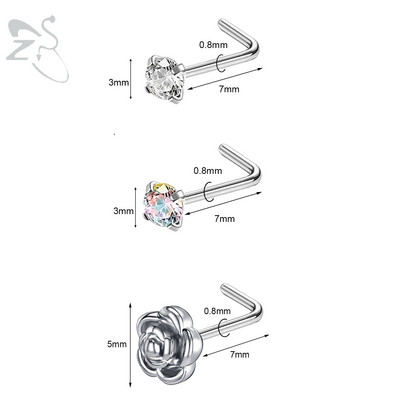 ZS

0.8mm
3mm
7mm

0.8mm
3mm
7mm

0.8mm
5mm
7mm