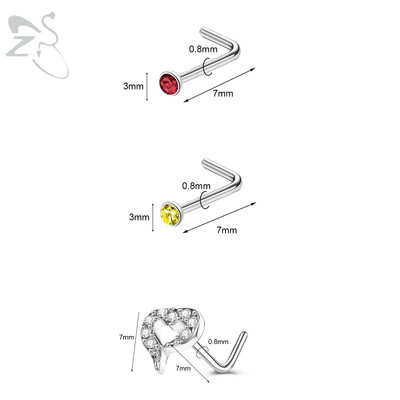 ZS

0.8mm
3mm
7mm

0.8mm
3mm
7mm

7mm
0.8mm
7mm