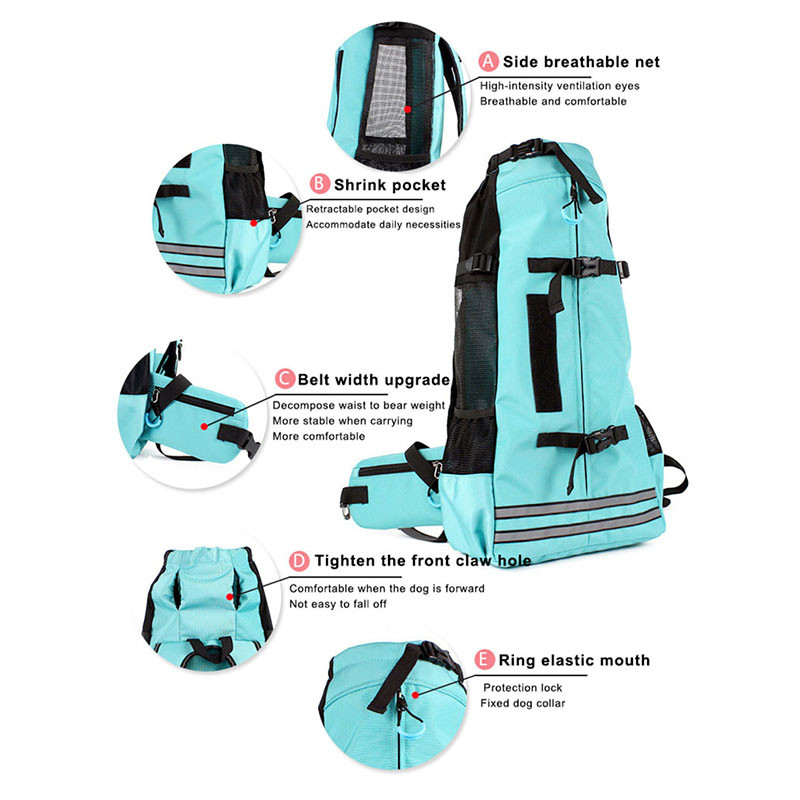 A Side breathable net
High-intensity ventilation eyes
Breathable and comfortable

B Shrink pocket
Retractable pocket design
Accommodate daily necessities

C Belt width upgrade
Decompose waist to bear weight
More stable when carrying
More comfortable

D Tighten the front claw hole
Comfortable when the dog is forward
Not easy to fall off

E Ring elastic mouth
Protection lock
Fixed dog collar