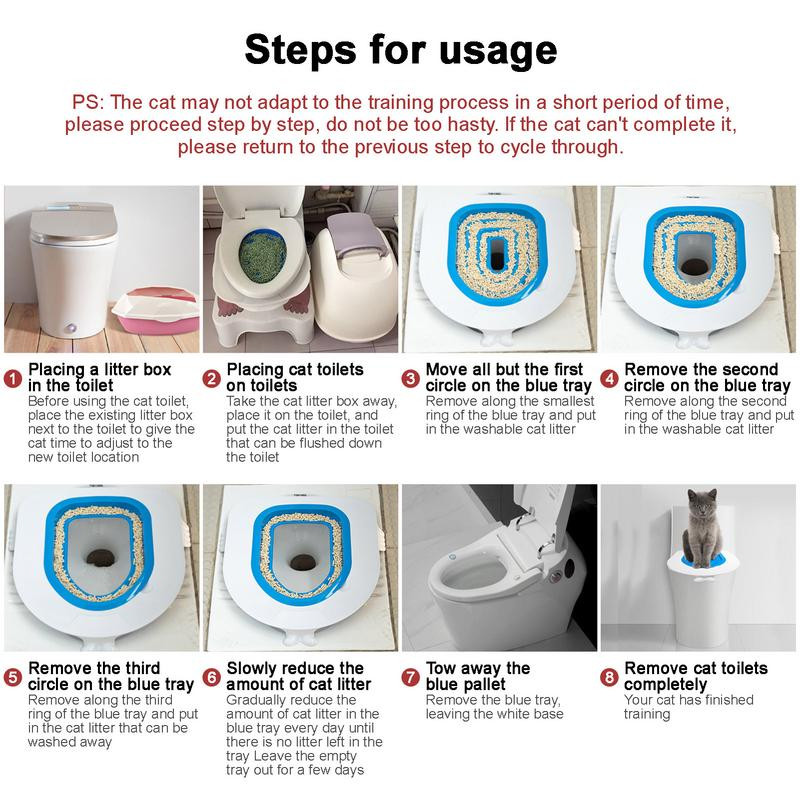 Steps for usage

PS: The cat may not adapt to the training process in a short period of time, please proceed step by step, do not be too hasty. If the cat can't complete it, please return to the previous step to cycle through.

1 Placing a litter box in the toilet
Before using the cat toilet, place the existing litter box next to the toilet to give the cat time to adjust to the new toilet location

2 Placing cat toilets on toilets
Take the cat litter box away, place it on the toilet, and put the cat litter in the toilet that can be flushed down the toilet

3 Move all but the first circle on the blue tray
Remove along the smallest ring of the blue tray and put in the washable cat litter

4 Remove the second circle on the blue tray
Remove along the second ring of the blue tray and put in the washable cat litter

5 Remove the third circle on the blue tray
Remove along the third ring of the blue tray and put in the cat litter that can be washed away

6 Slowly reduce the amount of cat litter
Gradually reduce the amount of cat litter in the blue tray every day until there is no litter left in the tray Leave the empty tray out for a few days

7 Tow away the blue pallet
Remove the blue tray, leaving the white base

8 Remove cat toilets completely
Your cat has finished training