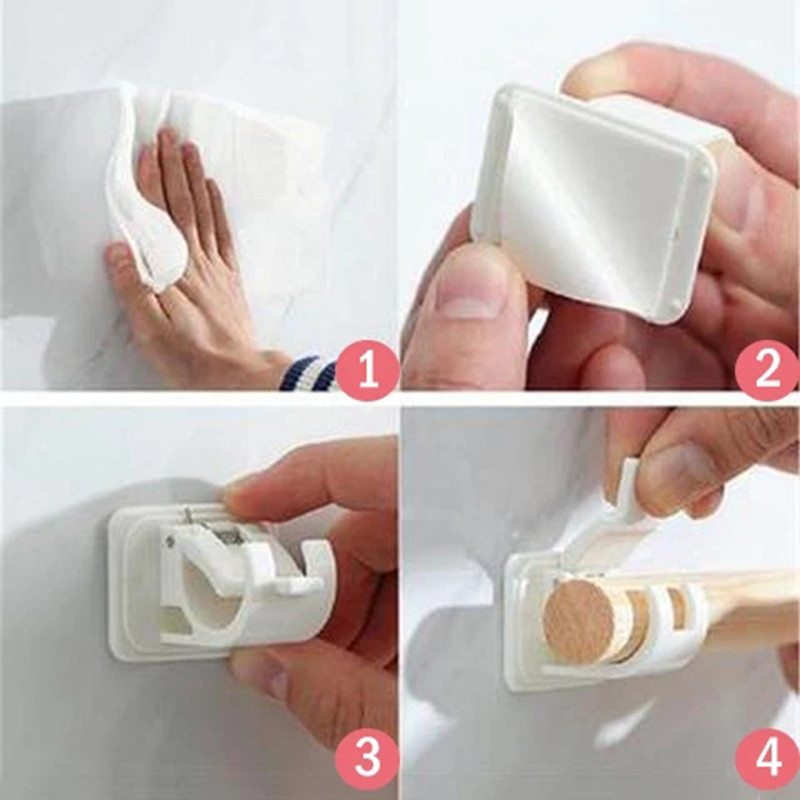 1
2
3
4