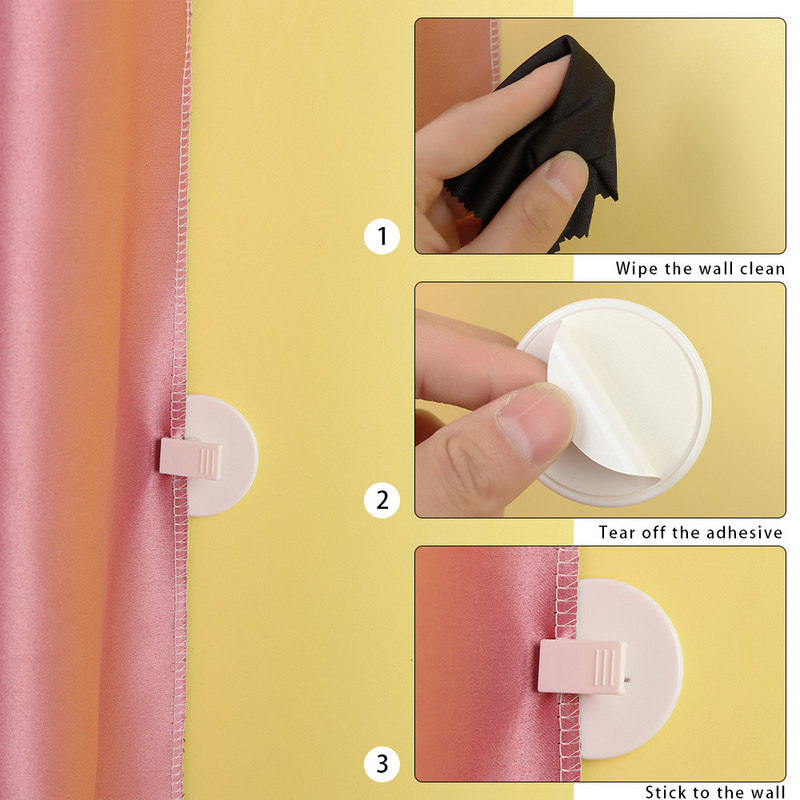 1
Wipe the wall clean

2
Tear off the adhesive

3
Stick to the wall