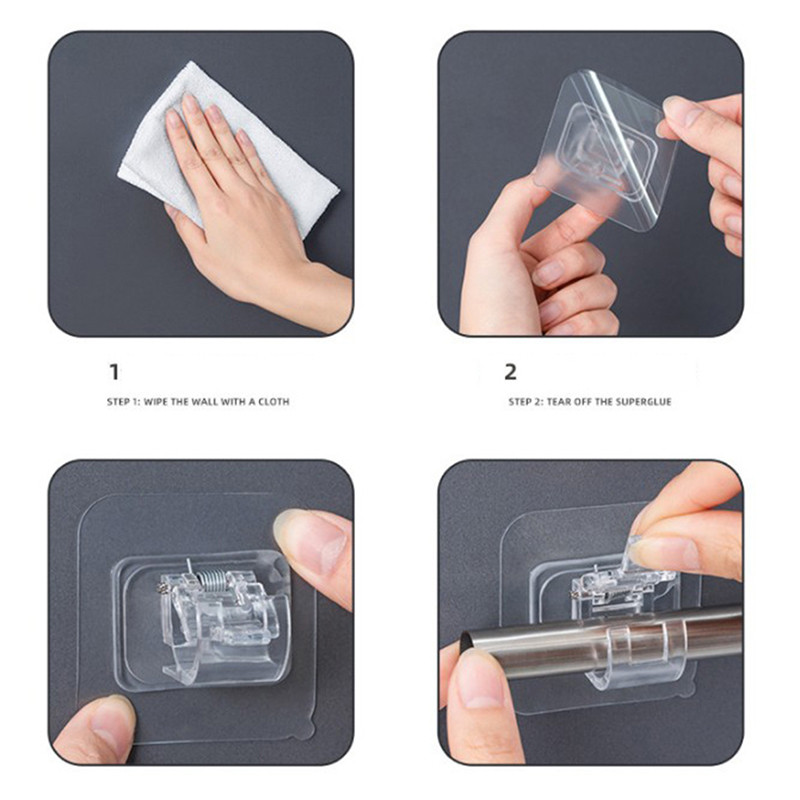 1

STEP 1: WIPE THE WALL WITH A CLOTH

2

STEP 2: TEAR OFF THE SUPERGLUE