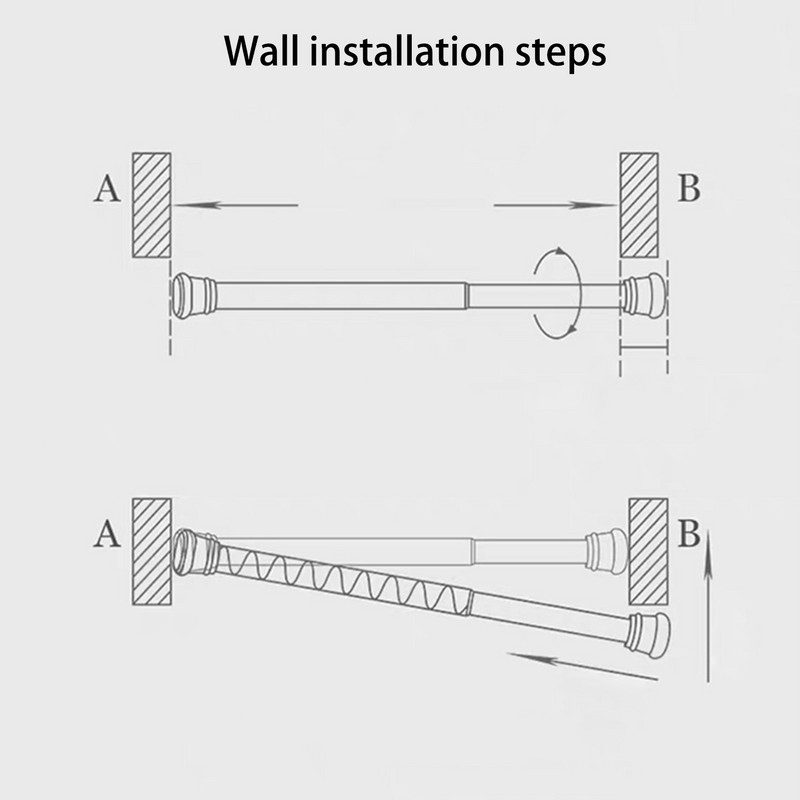 Wall installation steps

A

B

A

B