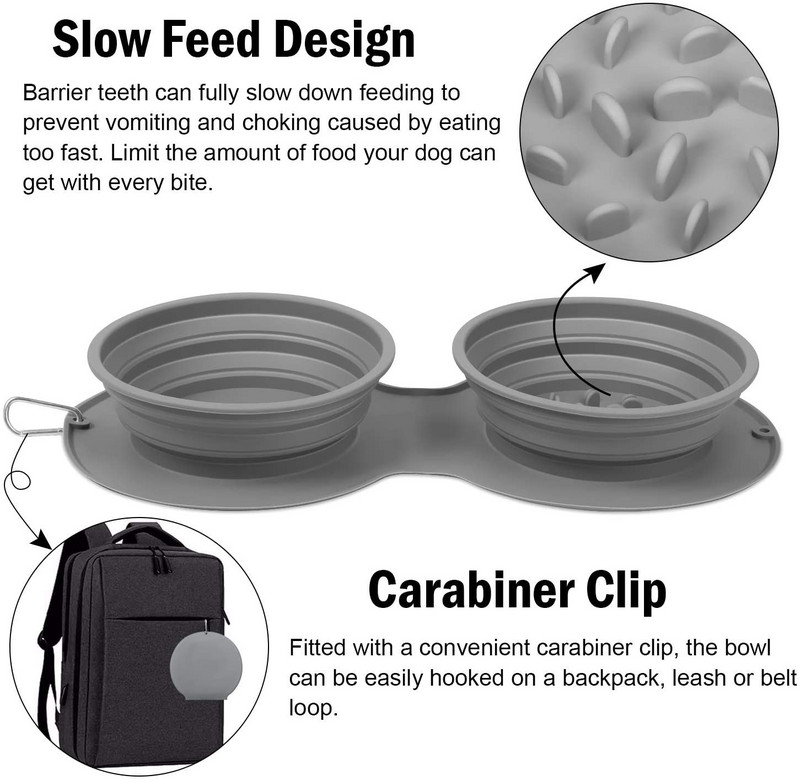 Slow Feed Design

Barrier teeth can fully slow down feeding to prevent vomiting and choking caused by eating too fast. Limit the amount of food your dog can get with every bite.

Carabiner Clip

Fitted with a convenient carabiner clip, the bowl can be easily hooked on a backpack, leash or belt loop.