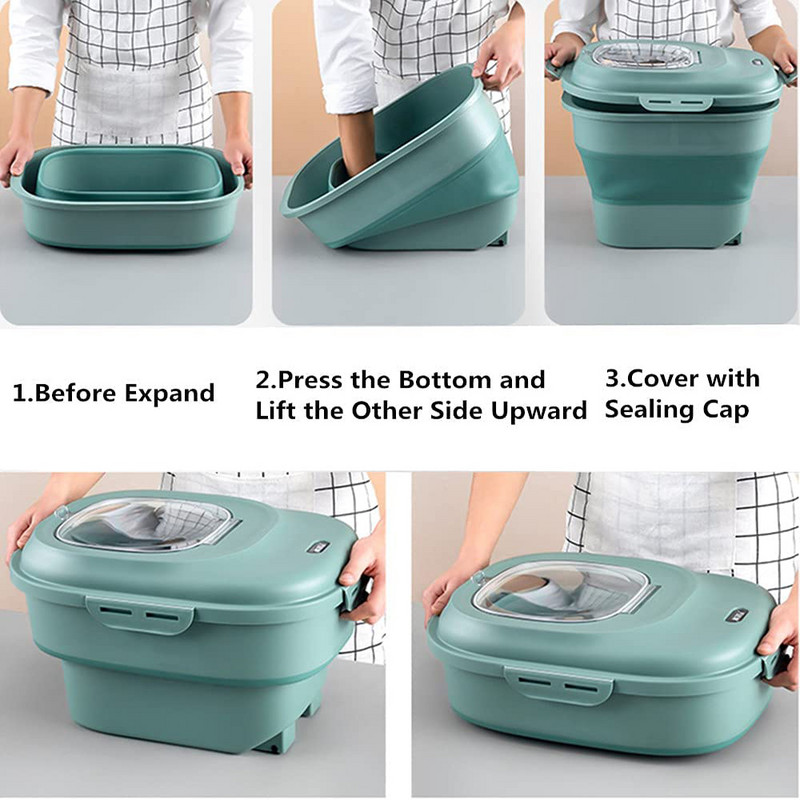 1.Before Expand

2.Press the Bottom and Lift the Other Side Upward

3.Cover with Sealing Cap