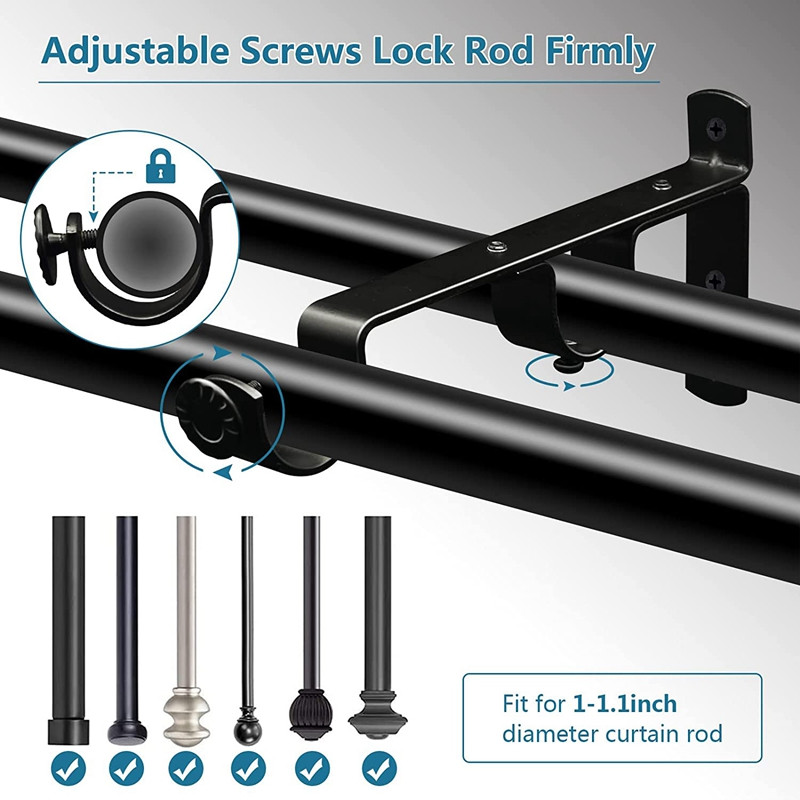 Adjustable Screws Lock Rod Firmly

Fit for 1-1.1inch diameter curtain rod