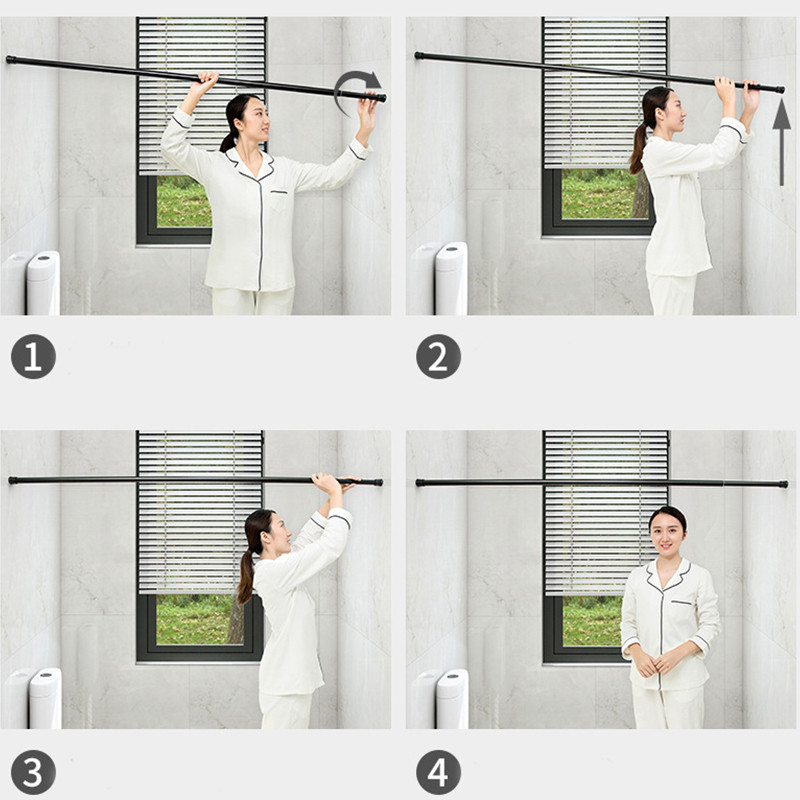 1

2

3

4