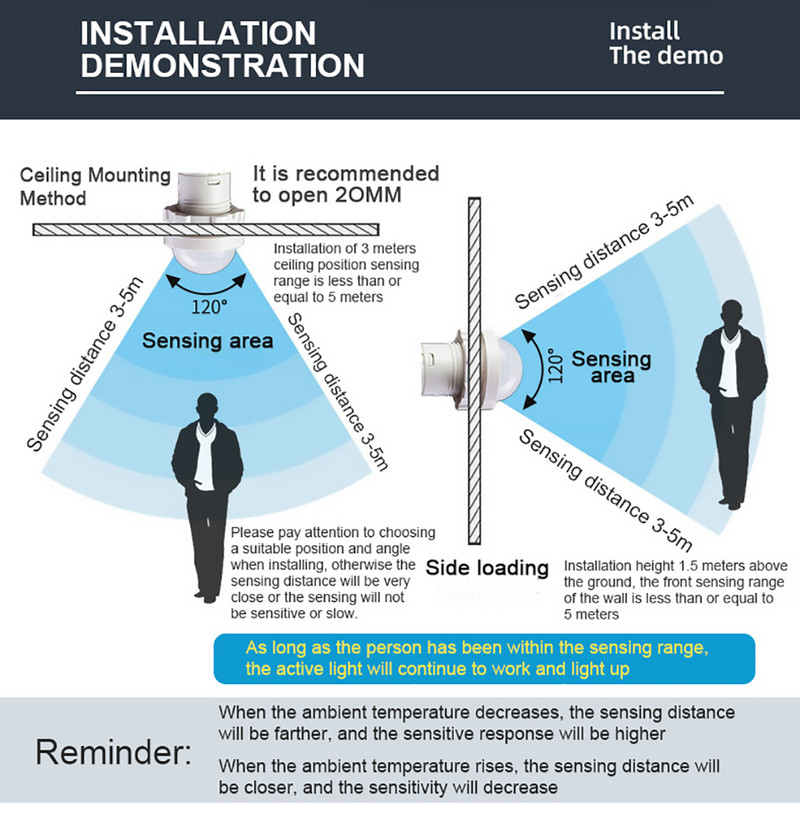 INSTALLATION DEMONSTRATION

Install The demo

Ceiling Mounting Method

It is recommended to open 2OMM

Installation of 3 meters ceiling position sensing range is less than or equal to 5 meters

120°

Sensing area

Sensing distance 3-5m

Sensing distance 3-5m

Please pay attention to choosing a suitable position and angle when installing, otherwise the sensing distance will be very close or the sensing will not be sensitive or slow.

Sensing distance 3-5m

120°

Sensing area

Sensing distance 3-5m

Side loading

Installation height 1.5 meters above the ground, the front sensing range of the wall is less than or equal to 5 meters

As long as the person has been within the sensing range, the active light will continue to work and light up

Reminder:

When the ambient temperature decreases, the sensing distance will be farther, and the sensitive response will be higher

When the ambient temperature rises, the sensing distance will be closer, and the sensitivity will decrease