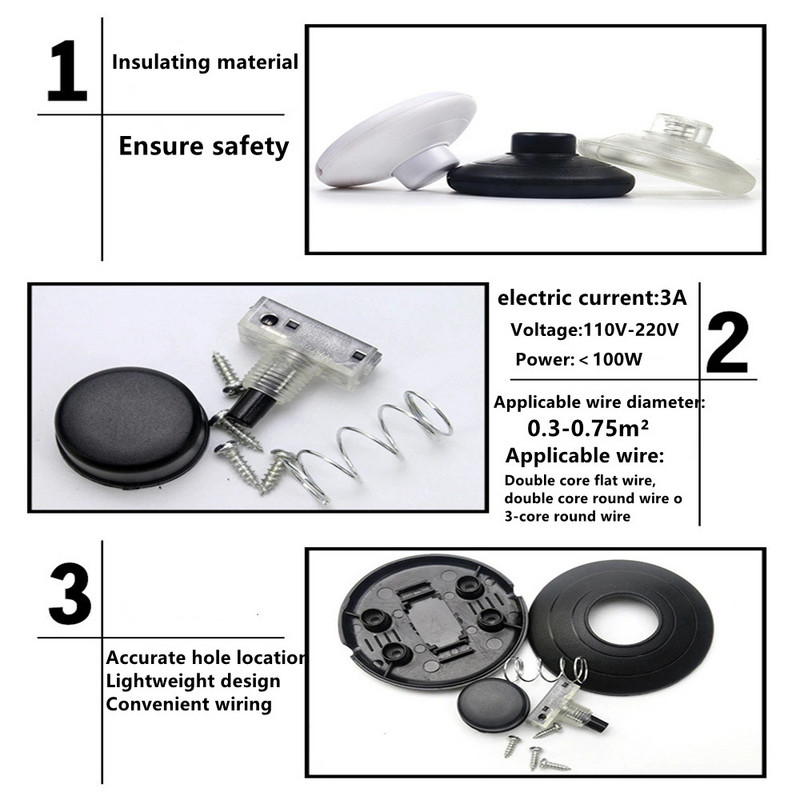 1

Insulating material

Ensure safety

electric current:3A

Voltage:110V-220V

Power: < 100W

2

Applicable wire diameter:

0.3-0.75m²

Applicable wire:

Double core flat wire, double core round wire o 3-core round wire

3

Accurate hole locatior
Lightweight design
Convenient wiring