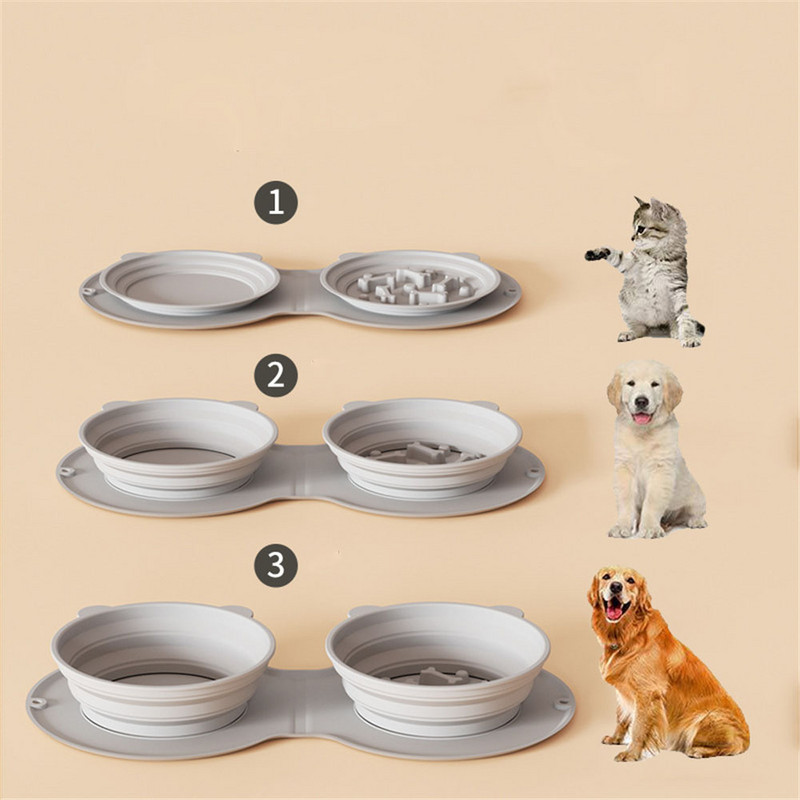 1

2

3