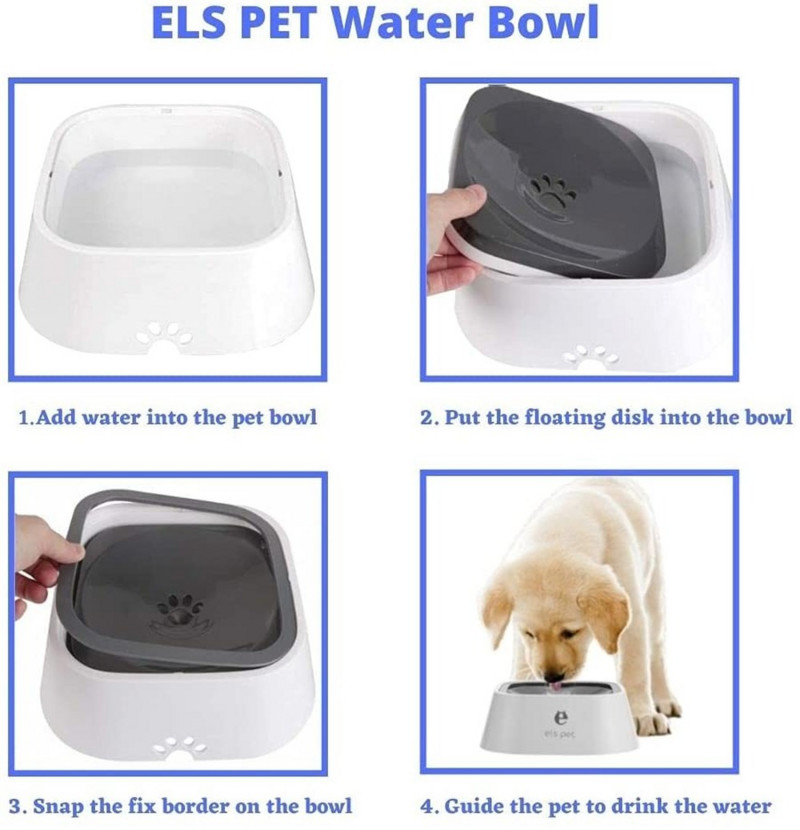 ELS PET Water Bowl

1.Add water into the pet bowl

2. Put the floating disk into the bowl

3. Snap the fix border on the bowl

e
els pet

4. Guide the pet to drink the water