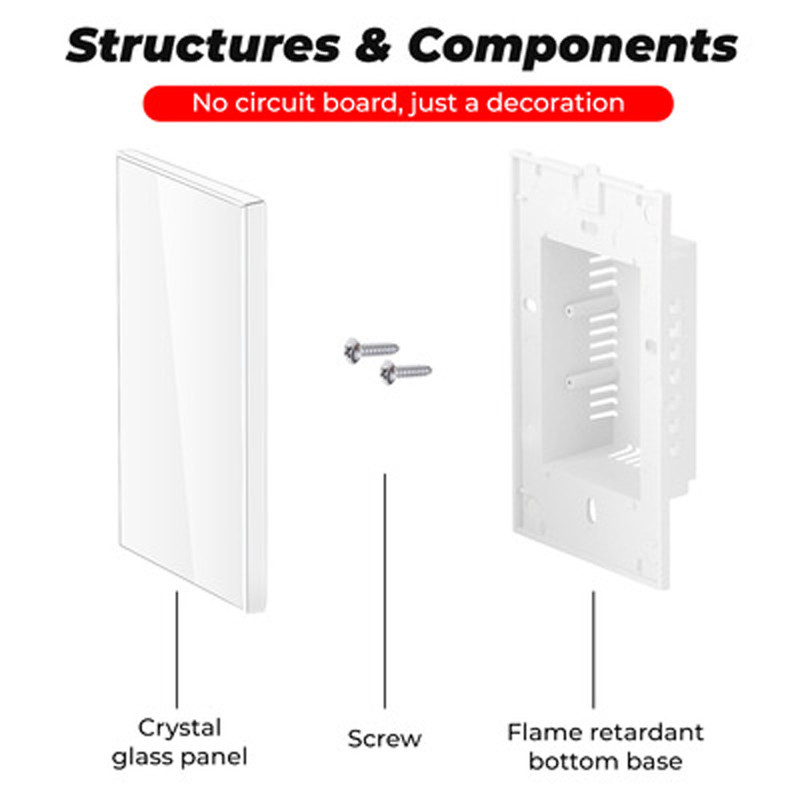 Structures & Components

No circuit board, just a decoration

Crystal glass panel

Screw

Flame retardant bottom base