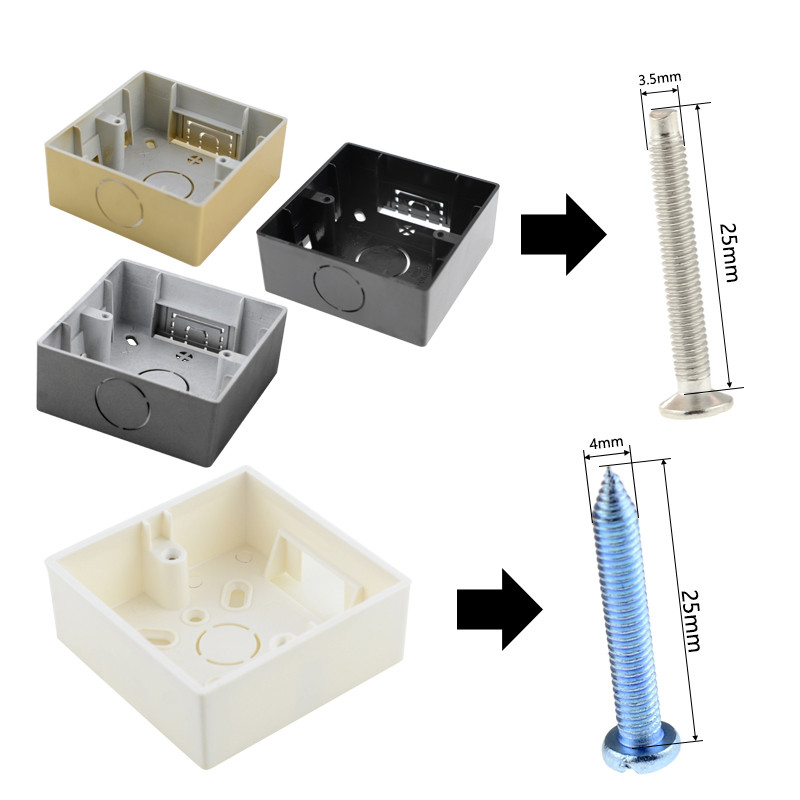 3.5mm

25mm

4mm

25mm