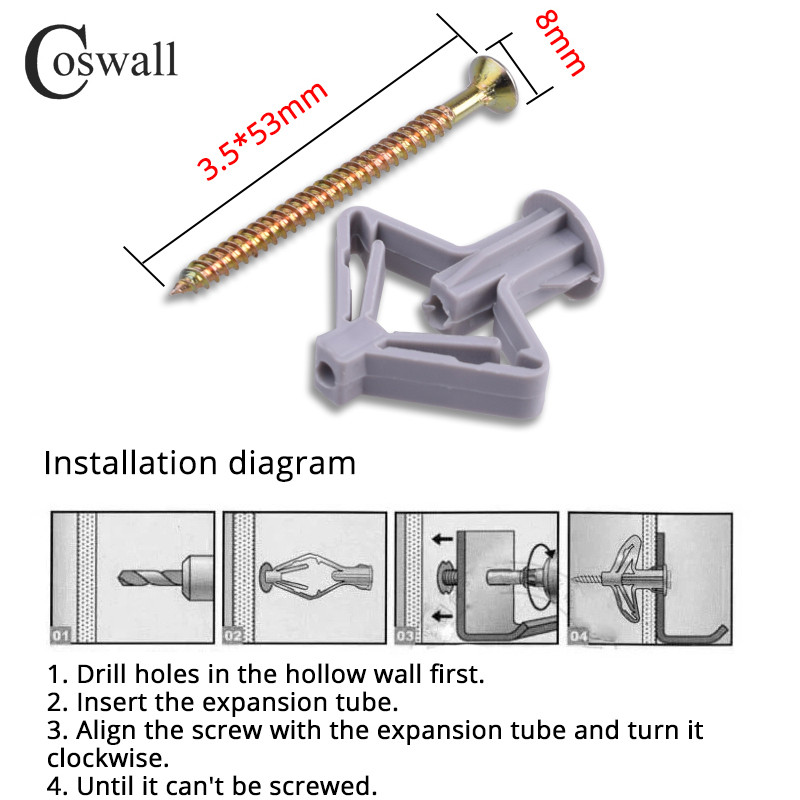 Coswall

3.5*53mm

8mm

Installation diagram

01

02

03

04

1. Drill holes in the hollow wall first.
2. Insert the expansion tube.
3. Align the screw with the expansion tube and turn it clockwise.
4. Until it can't be screwed.