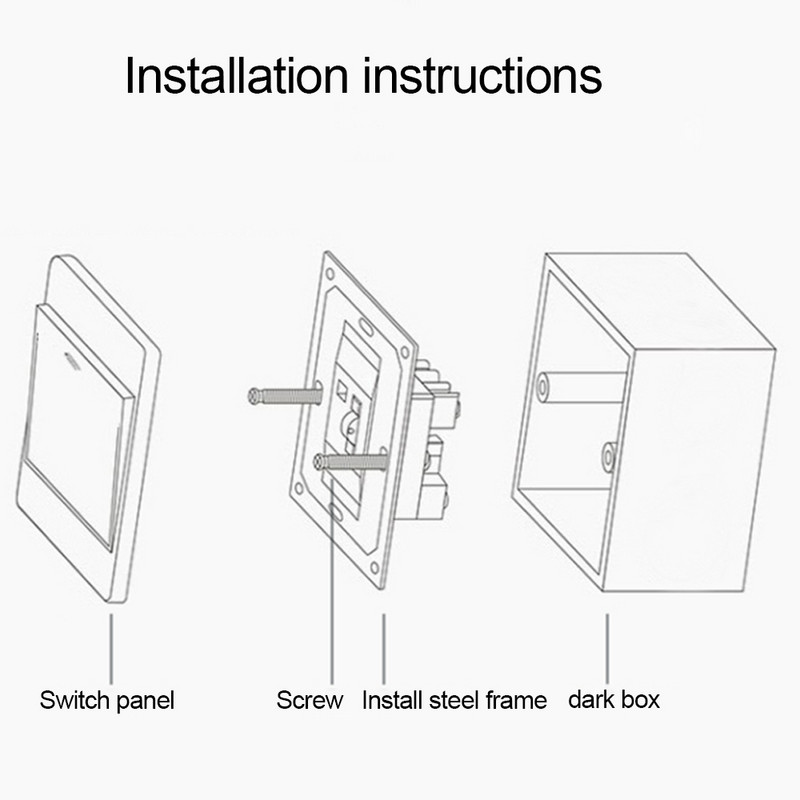 Installation instructions

Switch panel

Screw

Install steel frame

dark box