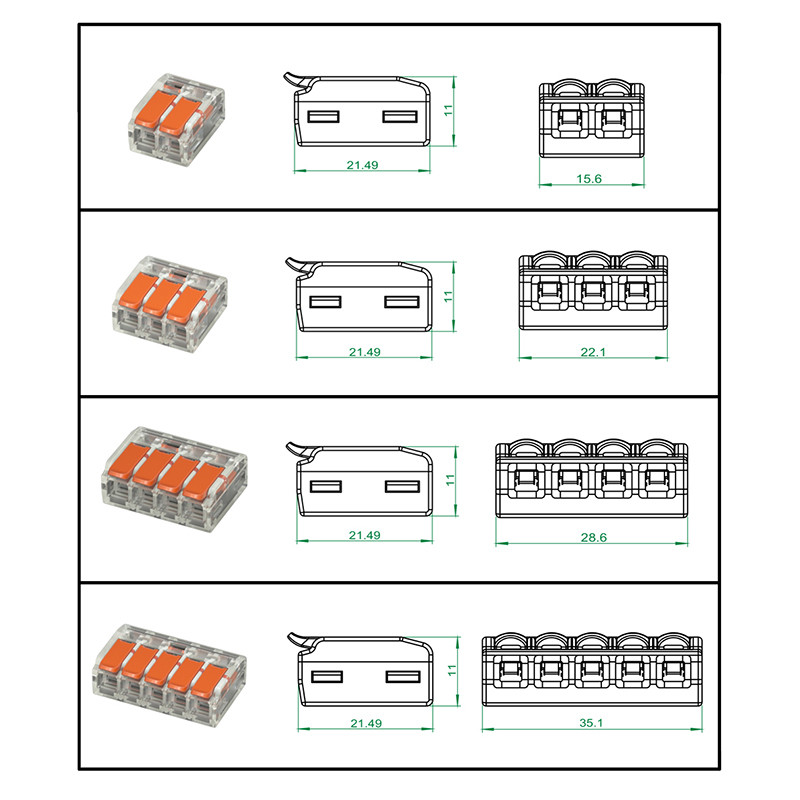 11
21.49
15.6

11
21.49
22.1

11
21.49
28.6

11
21.49
35.1