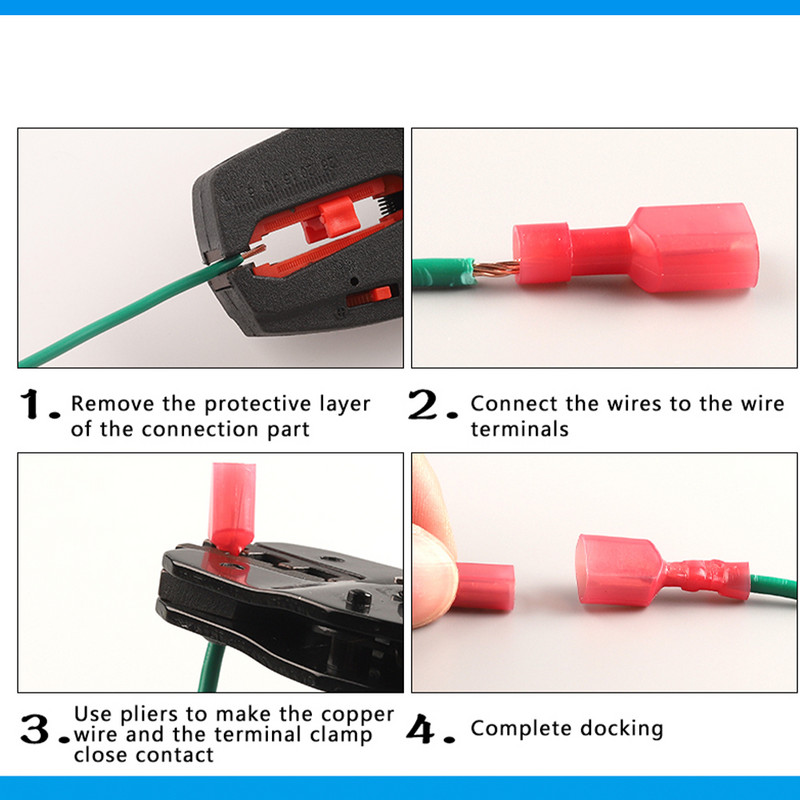 1. Remove the protective layer of the connection part

2. Connect the wires to the wire terminals

3. Use pliers to make the copper wire and the terminal clamp close contact

4. Complete docking