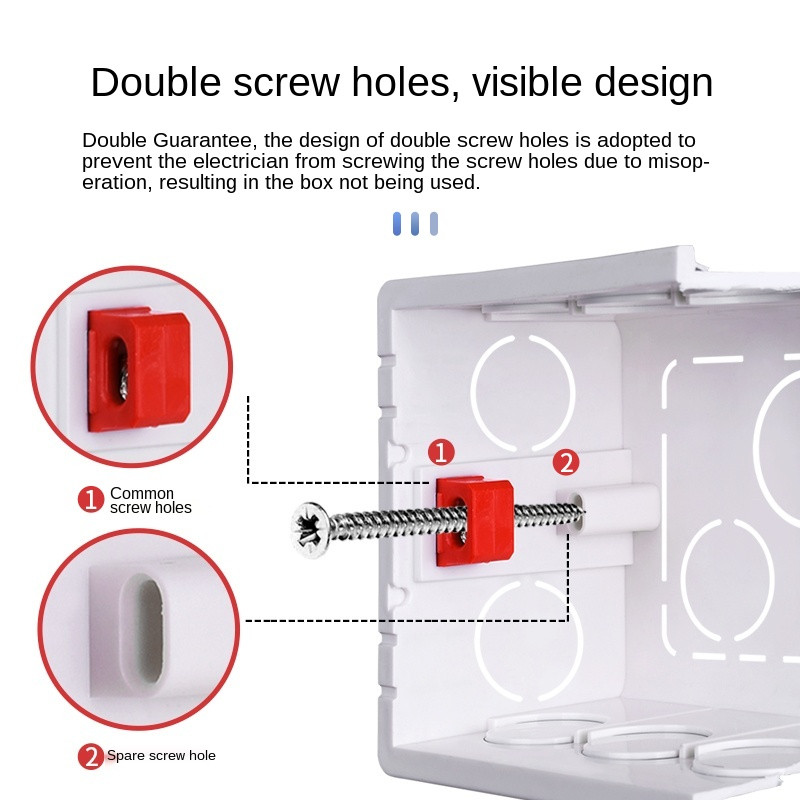 Double screw holes, visible design

Double Guarantee, the design of double screw holes is adopted to prevent the electrician from screwing the screw holes due to misoperation, resulting in the box not being used.

1 Common screw holes

2 Spare screw hole

1

2