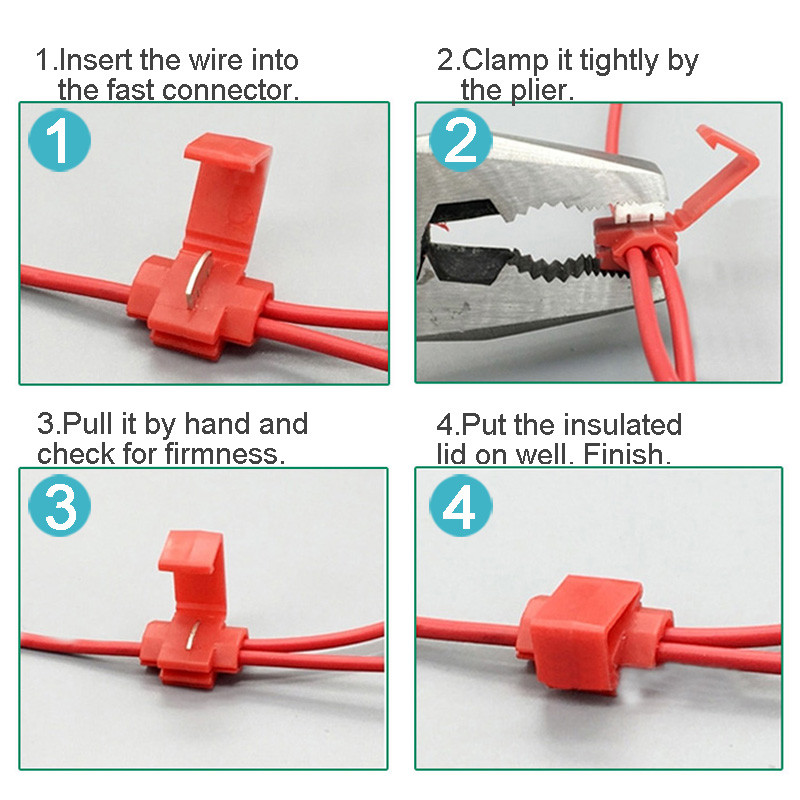 1.Insert the wire into the fast connector.

1

2.Clamp it tightly by the plier.

2

3.Pull it by hand and check for firmness.

3

4.Put the insulated lid on well. Finish.

4