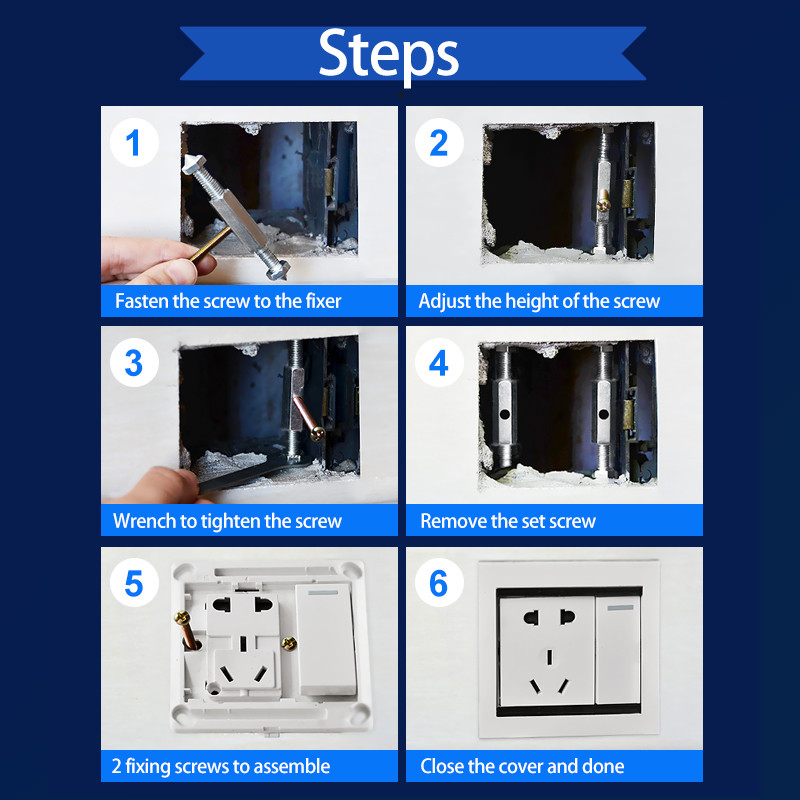 Steps

1
Fasten the screw to the fixer

2
Adjust the height of the screw

3
Wrench to tighten the screw

4
Remove the set screw

5
2 fixing screws to assemble

6
Close the cover and done