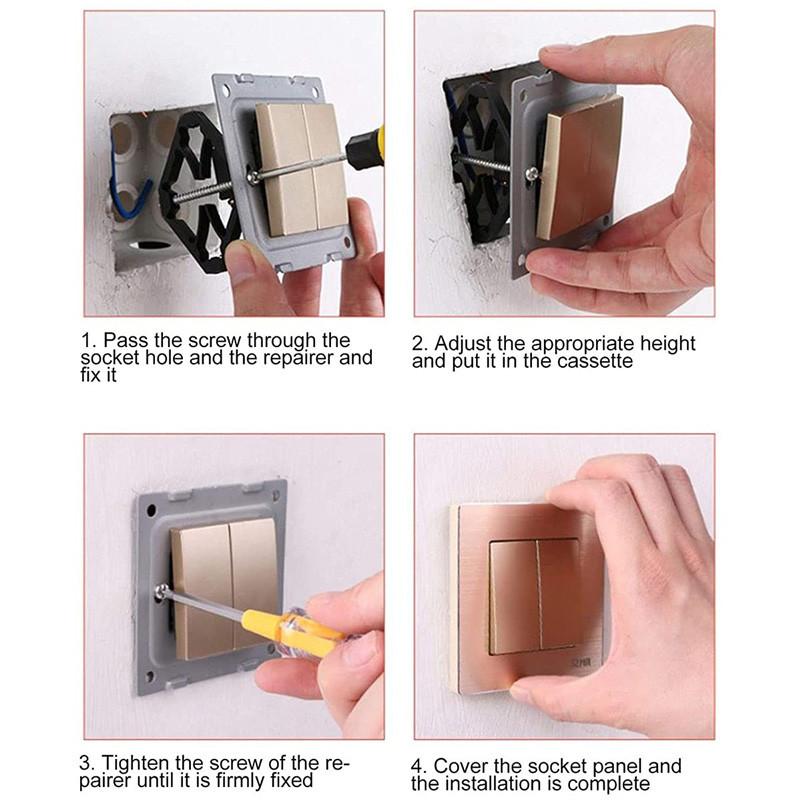 1. Pass the screw through the socket hole and the repairer and fix it

2. Adjust the appropriate height and put it in the cassette

3. Tighten the screw of the repairer until it is firmly fixed

4. Cover the socket panel and the installation is complete