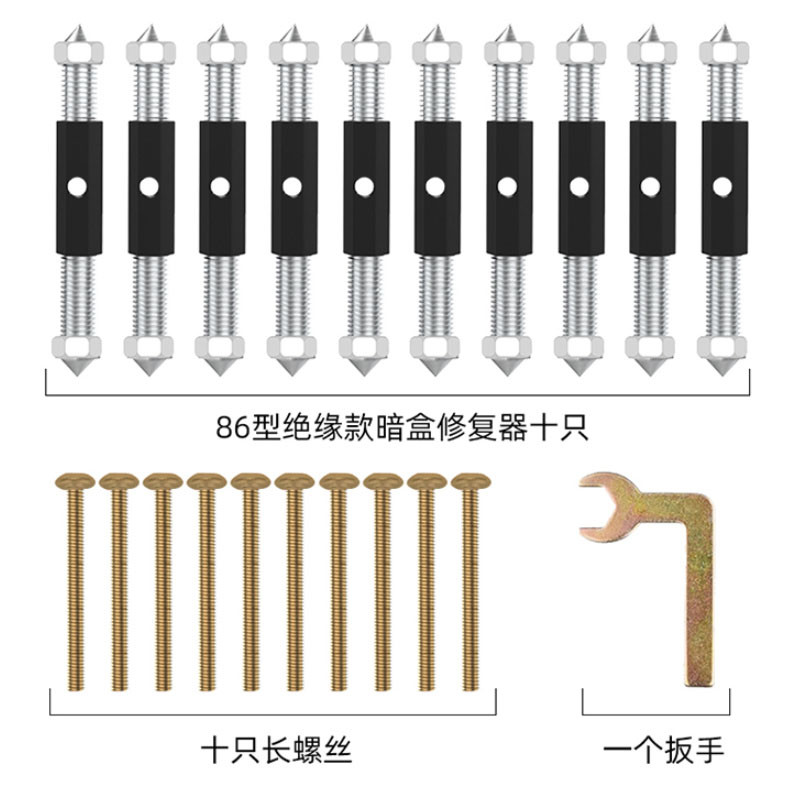 86型绝缘款暗盒修复器十只

十只长螺丝

一个扳手